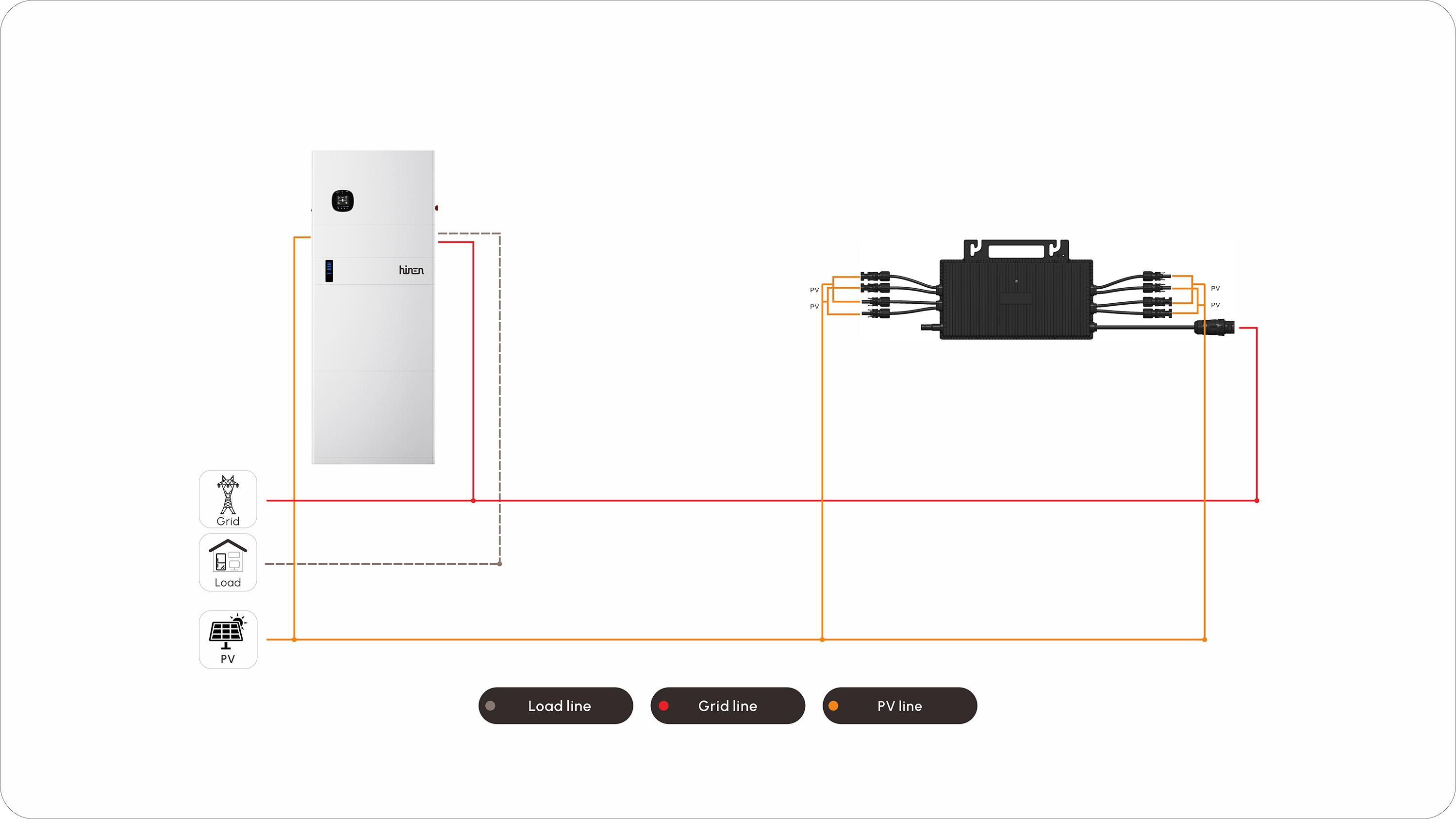 hinen

PV
PV

PV
PV

Grid

Load

PV

Load line

Grid line

PV line